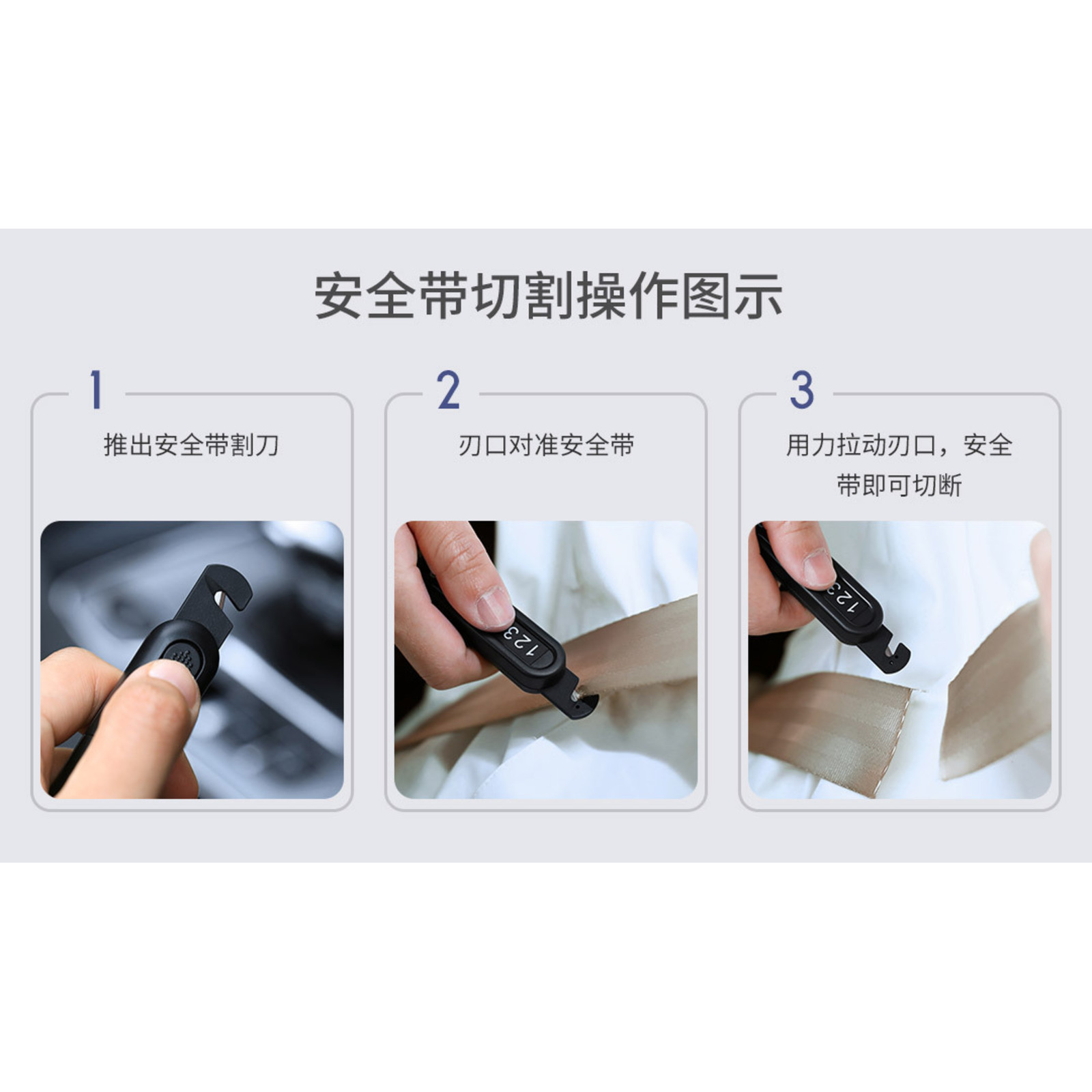 安全带切割操作图示

1

推出安全带割刀

2

刃口对准安全带

123

3

用力拉动刃口，安全带即可切断

123